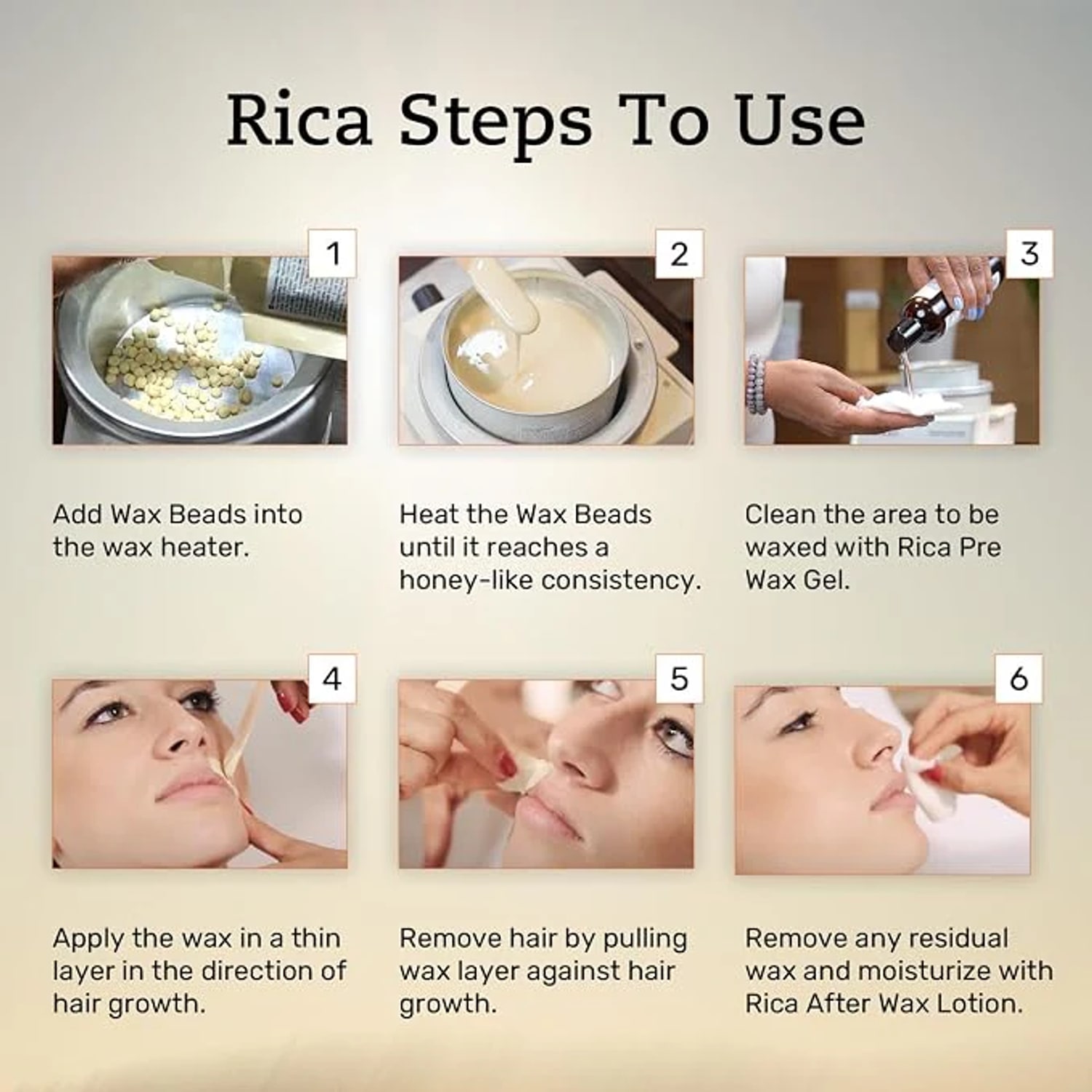 Rica Steps To Use

1

Add Wax Beads into the wax heater.

2

Heat the Wax Beads until it reaches a honey-like consistency.

3

Clean the area to be waxed with Rica Pre Wax Gel.

4

Apply the wax in a thin layer in the direction of hair growth.

5

Remove hair by pulling wax layer against hair growth.

6

Remove any residual wax and moisturize with Rica After Wax Lotion.