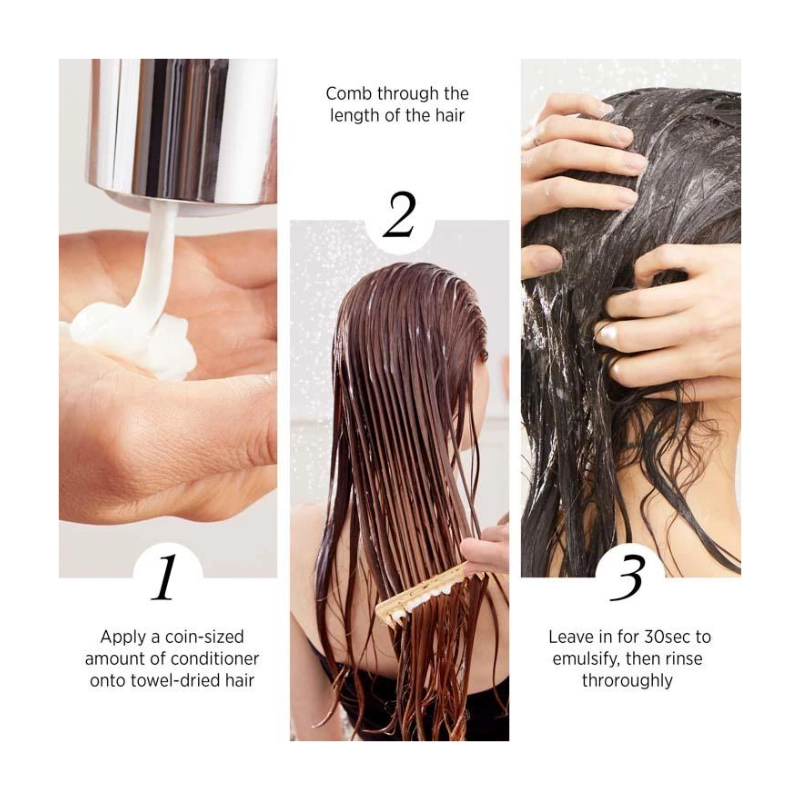 1

Apply a coin-sized amount of conditioner onto towel-dried hair

Comb through the length of the hair

2

3

Leave in for 30sec to emulsify, then rinse throroughly