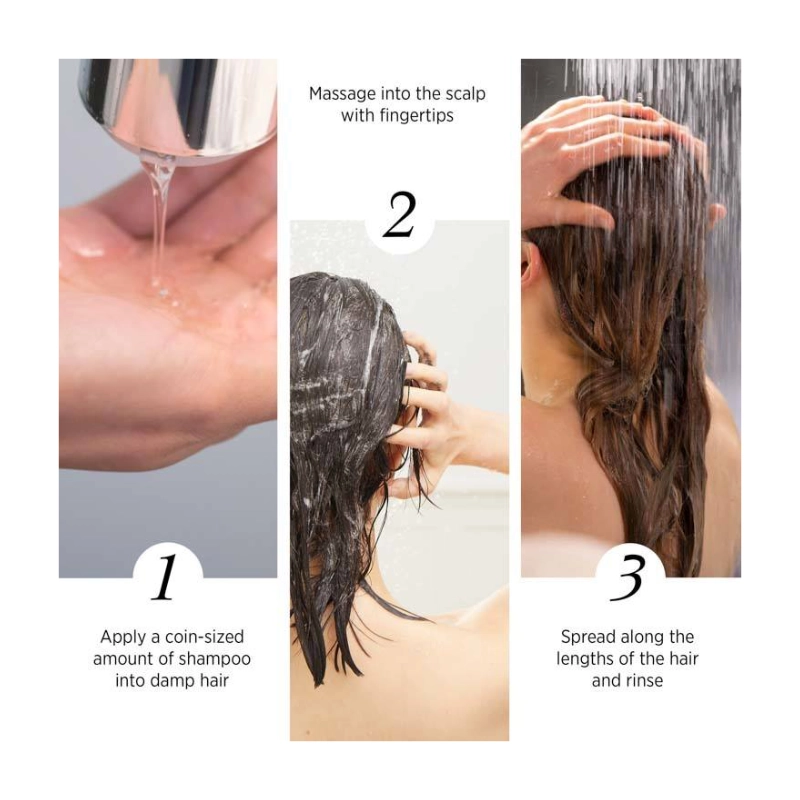 1

Apply a coin-sized amount of shampoo into damp hair

Massage into the scalp with fingertips

2

3

Spread along the lengths of the hair and rinse